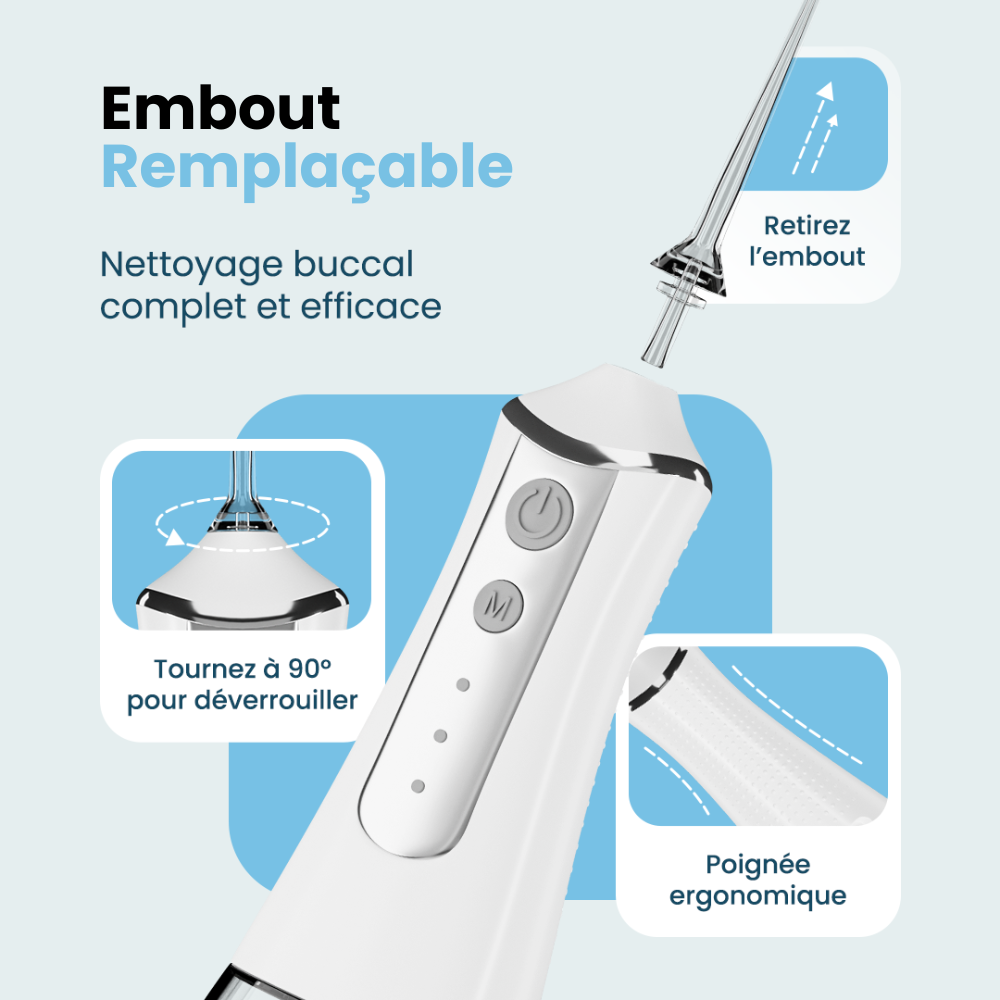 Embout
Remplaçable

Nettoyage buccal complet et efficace

Retirez l'embout

M

Tournez à 90° pour déverrouiller

Poignée ergonomique