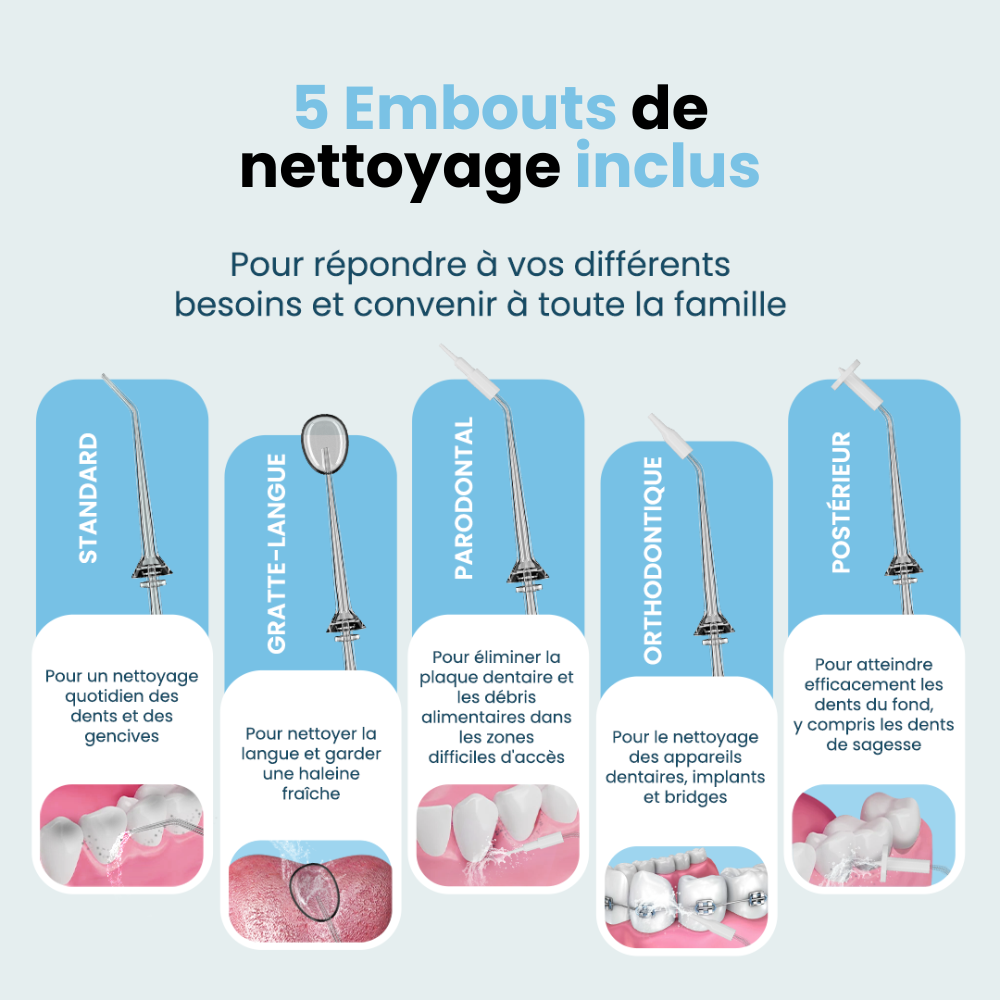 5 Embouts de nettoyage inclus

Pour répondre à vos différents besoins et convenir à toute la famille

STANDARD

Pour un nettoyage quotidien des dents et des gencives

GRATTE-LANGUE

Pour nettoyer la langue et garder une haleine fraîche

PARODONTAL

Pour éliminer la plaque dentaire et les débris alimentaires dans les zones difficiles d'accès

ORTHODONTIQUE

Pour le nettoyage des appareils dentaires, implants et bridges

POSTÉRIEUR

Pour atteindre efficacement les dents du fond, y compris les dents de sagesse